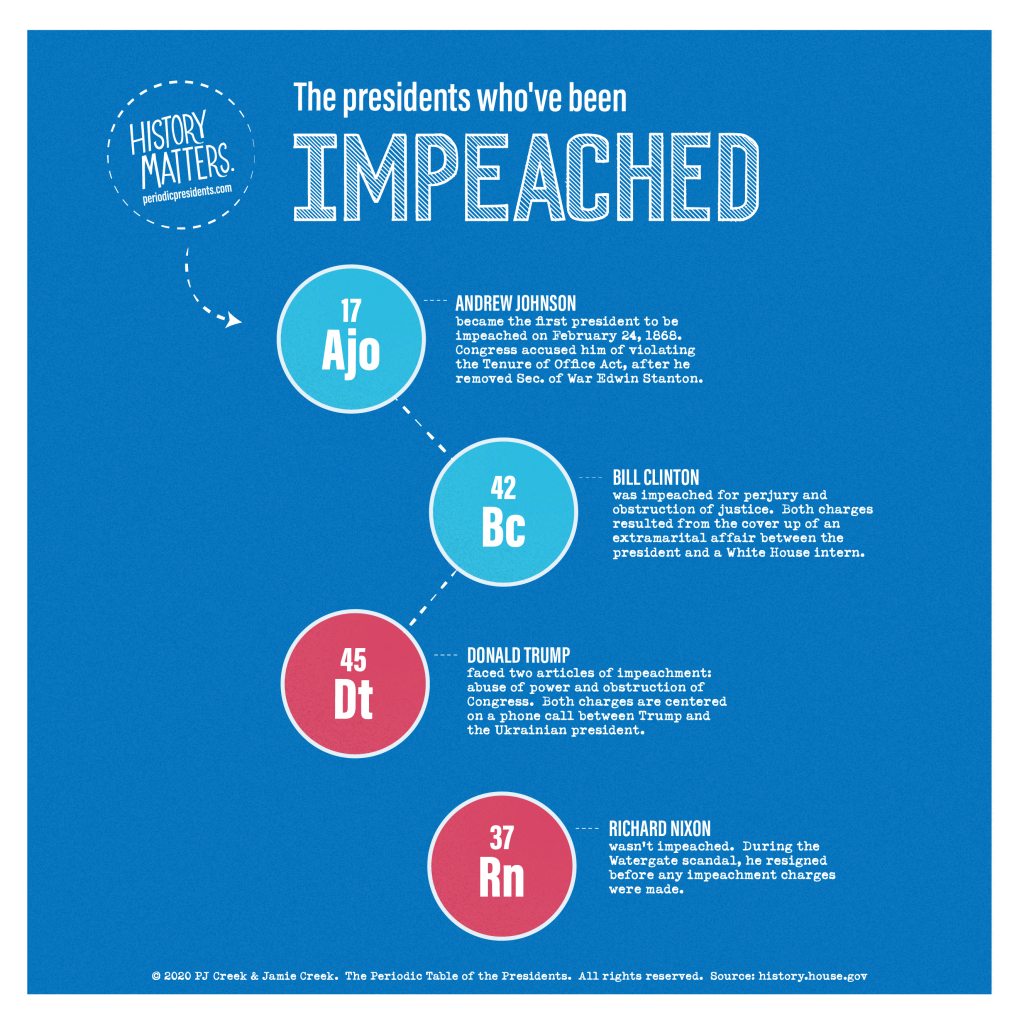 HISTORY MATTERS.
periodicpresidents.com

The presidents who've been
IMPEACHED

17
Ajo

ANDREW JOHNSON
became the first president to be impeached on February 24, 1868. Congress accused him of violating the Tenure of Office Act, after he removed Sec. of War Edwin Stanton.

42
Bc

BILL CLINTON
was impeached for perjury and obstruction of justice. Both charges resulted from the cover up of an extramarital affair between the president and a White House intern.

45
Dt

DONALD TRUMP
faced two articles of impeachment: abuse of power and obstruction of Congress. Both charges are centered on a phone call between Trump and the Ukrainian president.

37
Rn

RICHARD NIXON
wasn't impeached. During the Watergate scandal, he resigned before any impeachment charges were made.

© 2020 PJ Creek & Jamie Creek. The Periodic Table of the Presidents. All rights reserved. Source: history.house.gov